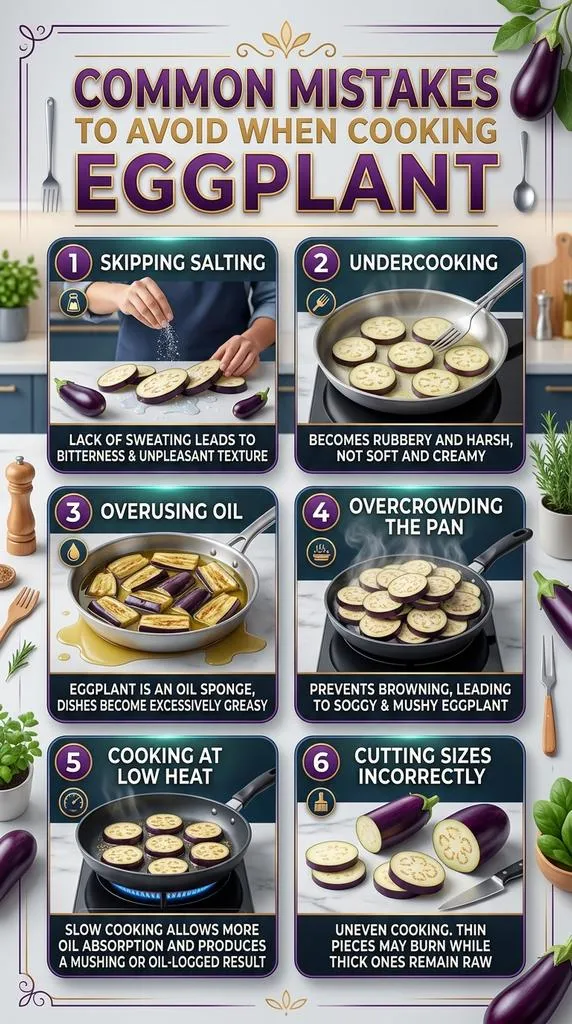 COMMON MISTAKES TO AVOID WHEN COOKING EGGPLANT

1 SKIPPING SALTING

LACK OF SWEATING LEADS TO BITTERNESS & UNPLEASANT TEXTURE

2 UNDERCOOKING

BECOMES RUBBERY AND HARSH, NOT SOFT AND CREAMY

3 OVERUSING OIL

EGGPLANT IS AN OIL SPONGE, DISHES BECOME EXCESSIVELY GREASY

4 OVERCROWDING THE PAN

PREVENTS BROWNING, LEADING TO SOGGY & MUSHY EGGPLANT

5 COOKING AT LOW HEAT

SLOW COOKING ALLOWS MORE OIL ABSORPTION AND PRODUCES A MUSHING OR OIL-LOGGED RESULT

6 CUTTING SIZES INCORRECTLY

UNEVEN COOKING. THIN PIECES MAY BURN WHILE THICK ONES REMAIN RAW