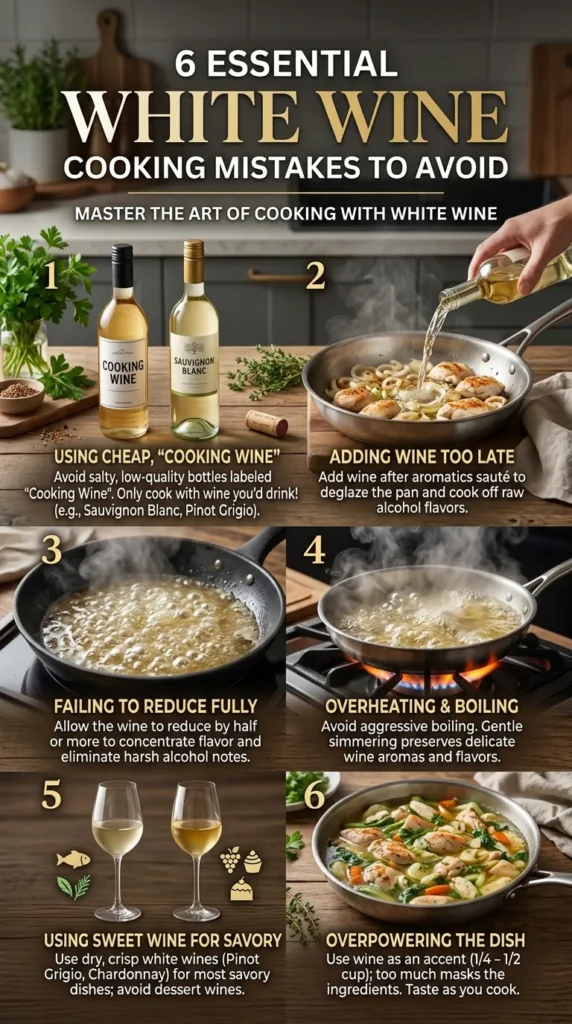 6 ESSENTIAL
WHITE WINE
COOKING MISTAKES TO AVOID

MASTER THE ART OF COOKING WITH WHITE WINE

1

COOKING WINE

SAUVIGNON BLANC

USING CHEAP, "COOKING WINE"
Avoid salty, low-quality bottles labeled "Cooking Wine". Only cook with wine you'd drink! (e.g., Sauvignon Blanc, Pinot Grigio).

2

ADDING WINE TOO LATE
Add wine after aromatics sauté to deglaze the pan and cook off raw alcohol flavors.

3

FAILING TO REDUCE FULLY
Allow the wine to reduce by half or more to concentrate flavor and eliminate harsh alcohol notes.

4

OVERHEATING & BOILING
Avoid aggressive boiling. Gentle simmering preserves delicate wine aromas and flavors.

5

USING SWEET WINE FOR SAVORY
Use dry, crisp white wines (Pinot Grigio, Chardonnay) for most savory dishes; avoid dessert wines.

6

OVERPOWERING THE DISH
Use wine as an accent (1/4 – 1/2 cup); too much masks the ingredients. Taste as you cook.